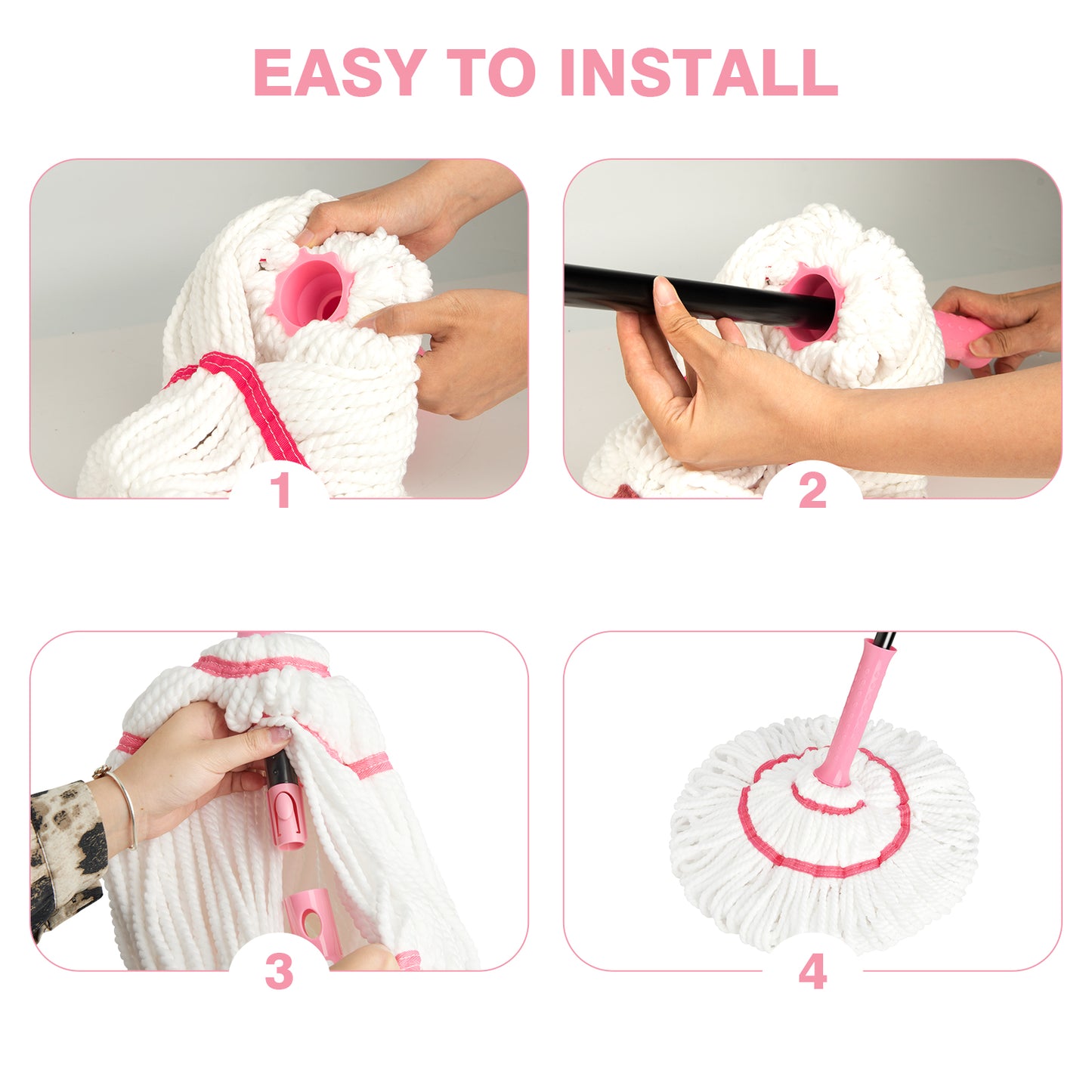 EASY TO INSTALL

1

2

3

4